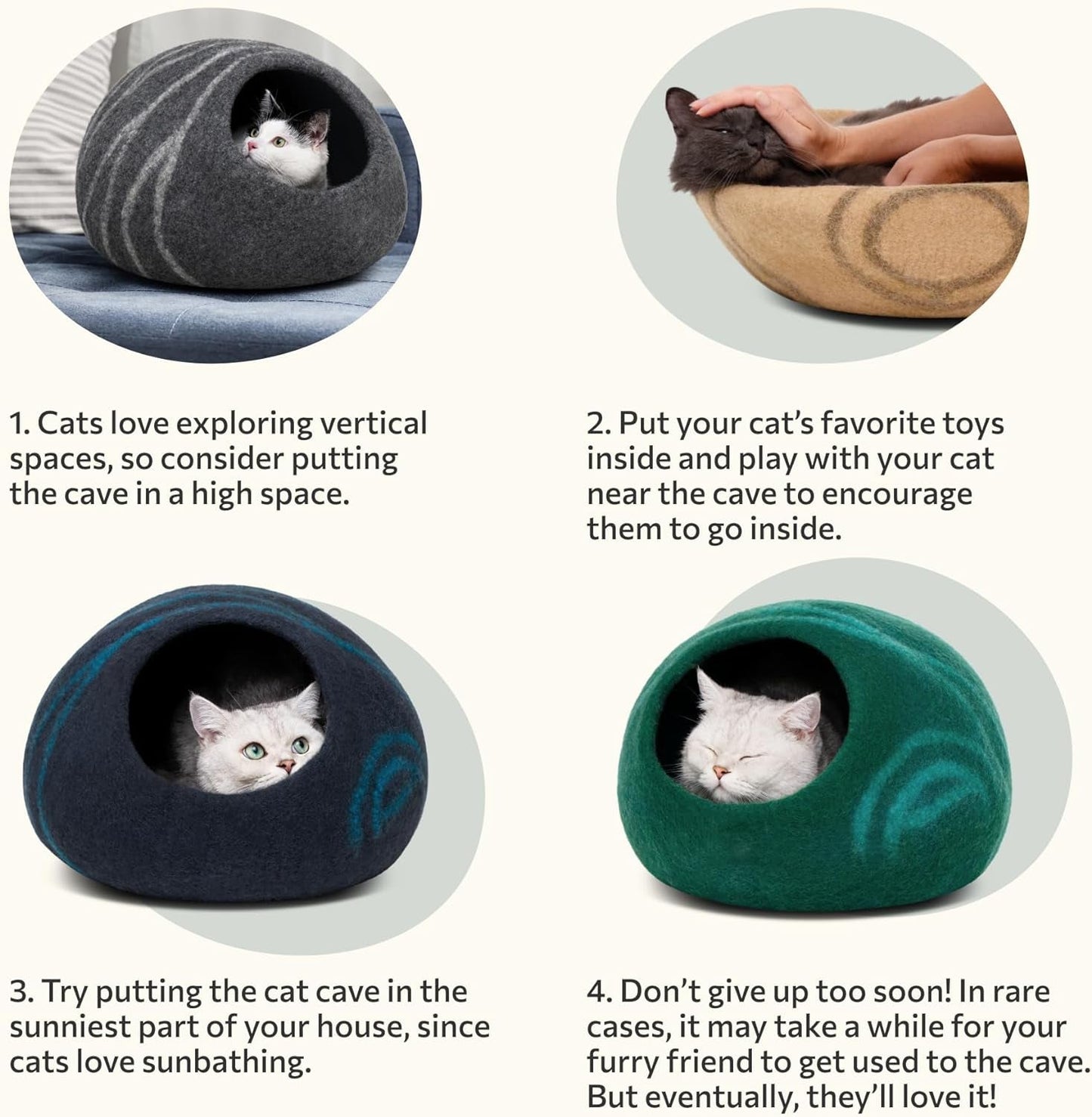 1. Cats love exploring vertical spaces, so consider putting the cave in a high space.

2. Put your cat’s favorite toys inside and play with your cat near the cave to encourage them to go inside.

3. Try putting the cat cave in the sunniest part of your house, since cats love sunbathing.

4. Don’t give up too soon! In rare cases, it may take a while for your furry friend to get used to the cave. But eventually, they’ll love it!