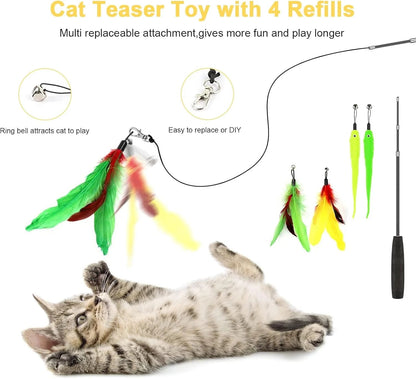 Cat Teaser Toy with 4 Refills

Multi replaceable attachment,gives more fun and play longer

Ring bell attracts cat to play

Easy to replace or DIY