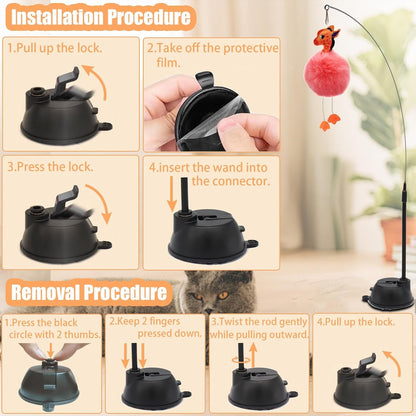 Installation Procedure

1.Pull up the lock.

2.Take off the protective film.

3.Press the lock.

4.insert the wand into the connector.

Removal Procedure

1.Press the black circle with 2 thumbs.

2.Keep 2 fingers pressed down.

3.Twist the rod gently while pulling outward.

4.Pull up the lock.