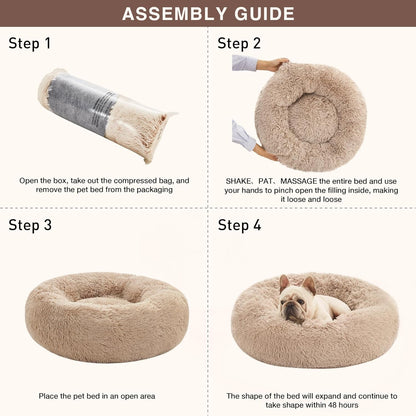 ASSEMBLY GUIDE

Step 1

Open the box, take out the compressed bag, and remove the pet bed from the packaging

Step 2

SHAKE、PAT、MASSAGE the entire bed and use your hands to pinch open the filling inside, making it loose and loose

Step 3

Place the pet bed in an open area

Step 4

The shape of the bed will expand and continue to take shape within 48 hours