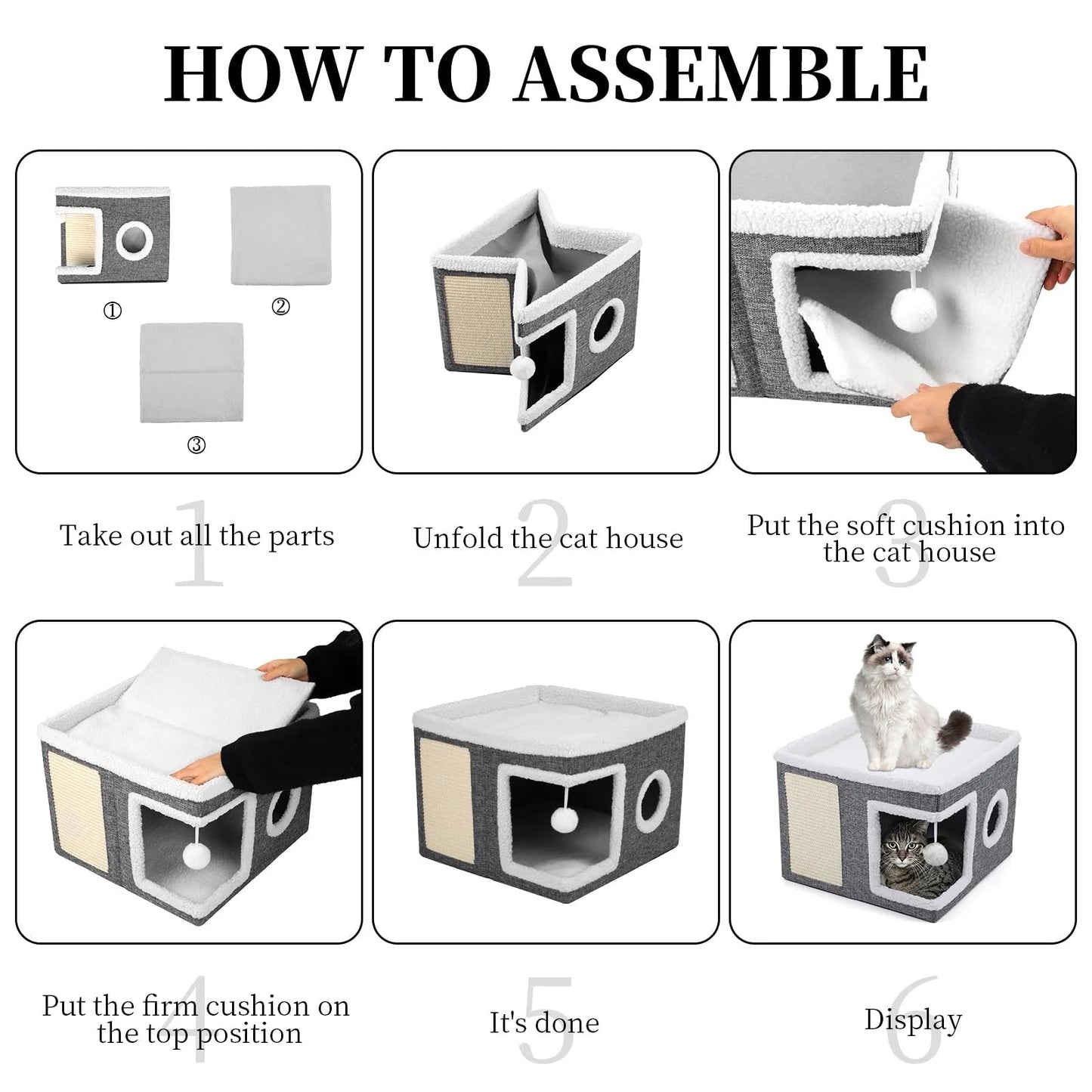 HOW TO ASSEMBLE

①

②

③

1

Take out all the parts

2

Unfold the cat house

3

Put the soft cushion into the cat house

4

Put the firm cushion on the top position

5

It's done

6

Display