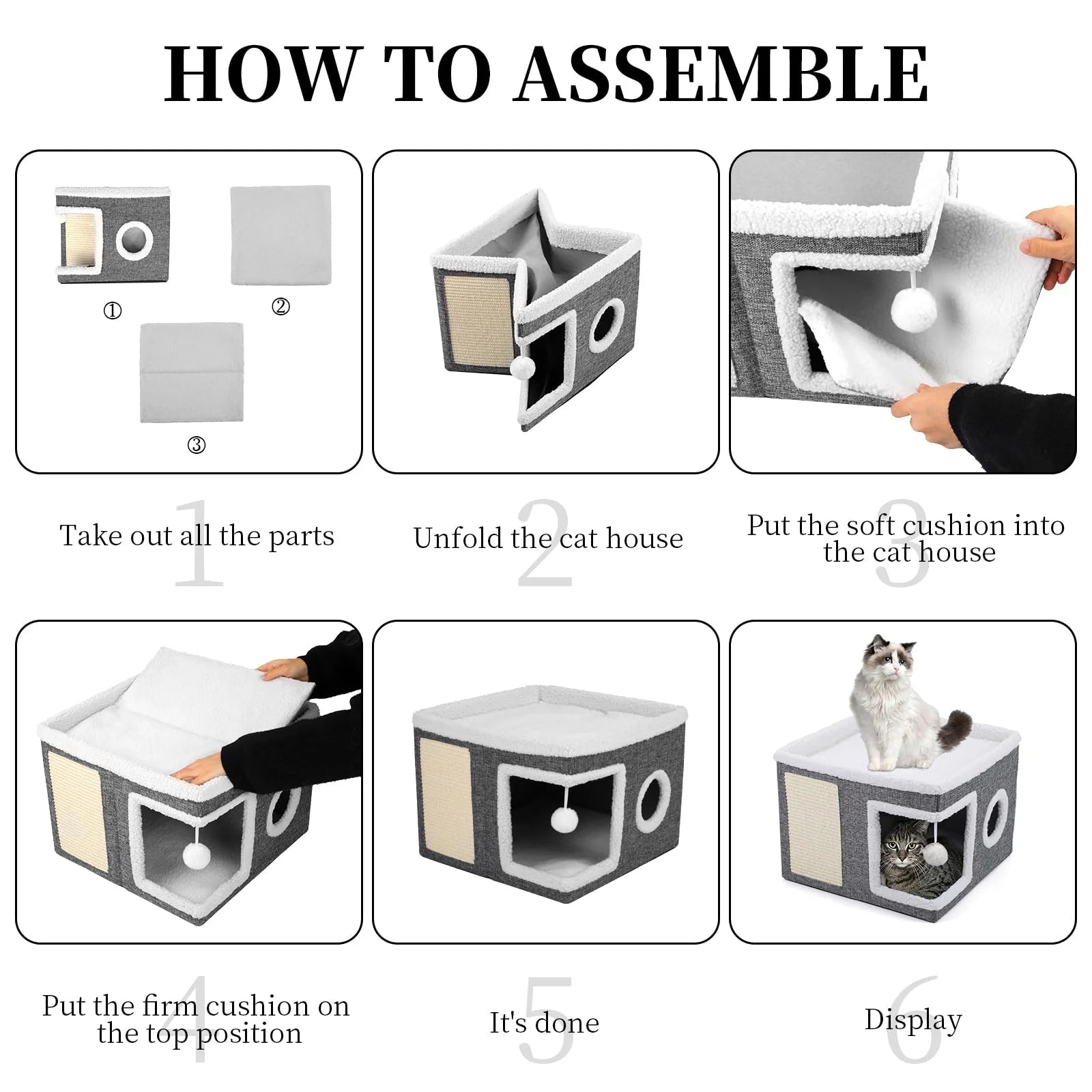 HOW TO ASSEMBLE

①

②

③

1
Take out all the parts

2
Unfold the cat house

3
Put the soft cushion into the cat house

4
Put the firm cushion on the top position

5
It's done

6
Display