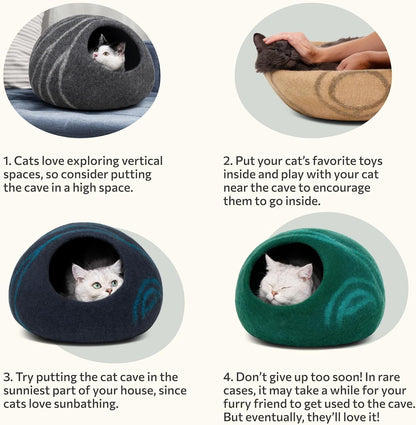 1. Cats love exploring vertical spaces, so consider putting the cave in a high space.

2. Put your cat's favorite toys inside and play with your cat near the cave to encourage them to go inside.

3. Try putting the cat cave in the sunniest part of your house, since cats love sunbathing.

4. Don't give up too soon! In rare cases, it may take a while for your furry friend to get used to the cave. But eventually, they'll love it!