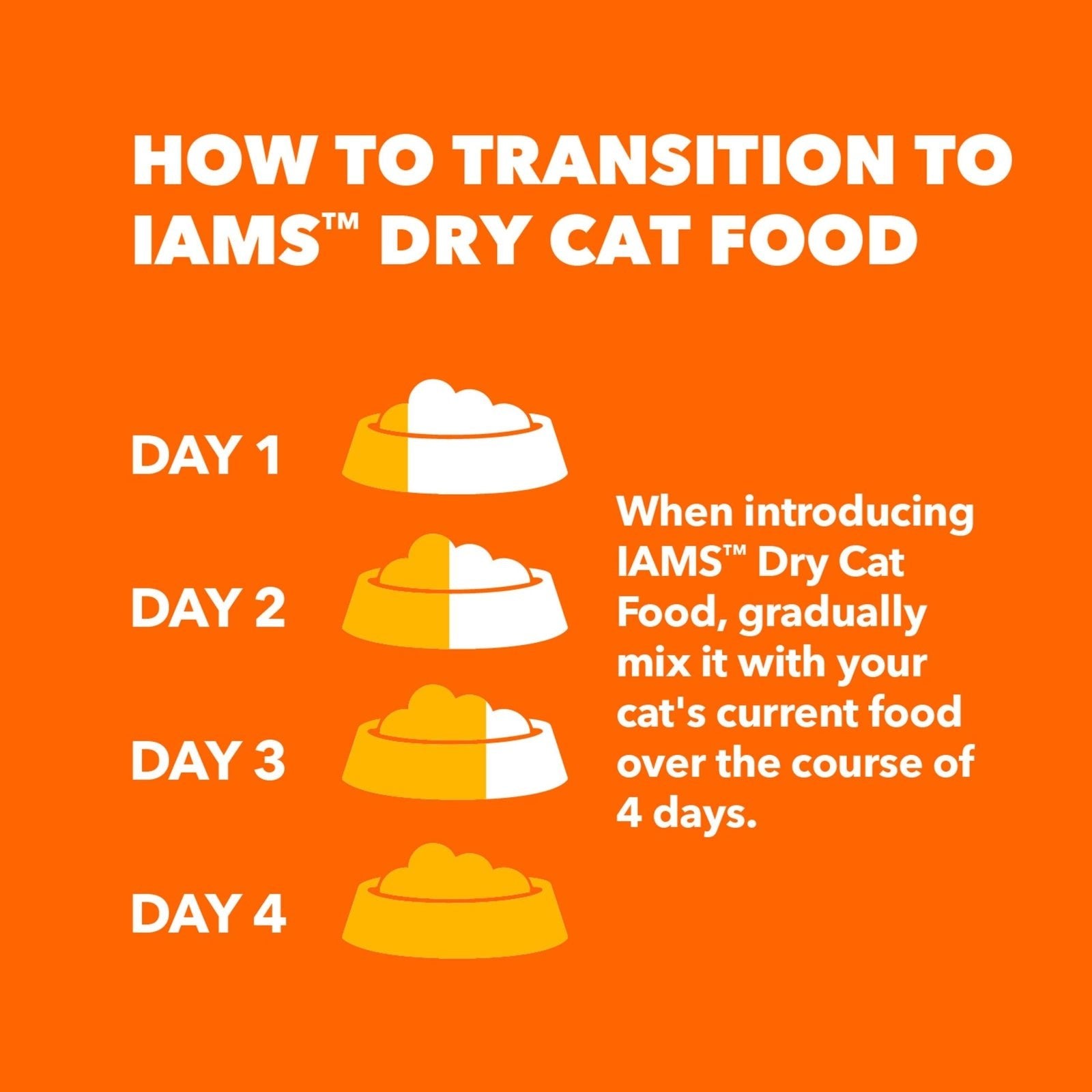 HOW TO TRANSITION TO IAMS™ DRY CAT FOOD

DAY 1

DAY 2

DAY 3

DAY 4

When introducing IAMS™ Dry Cat Food, gradually mix it with your cat's current food over the course of 4 days.