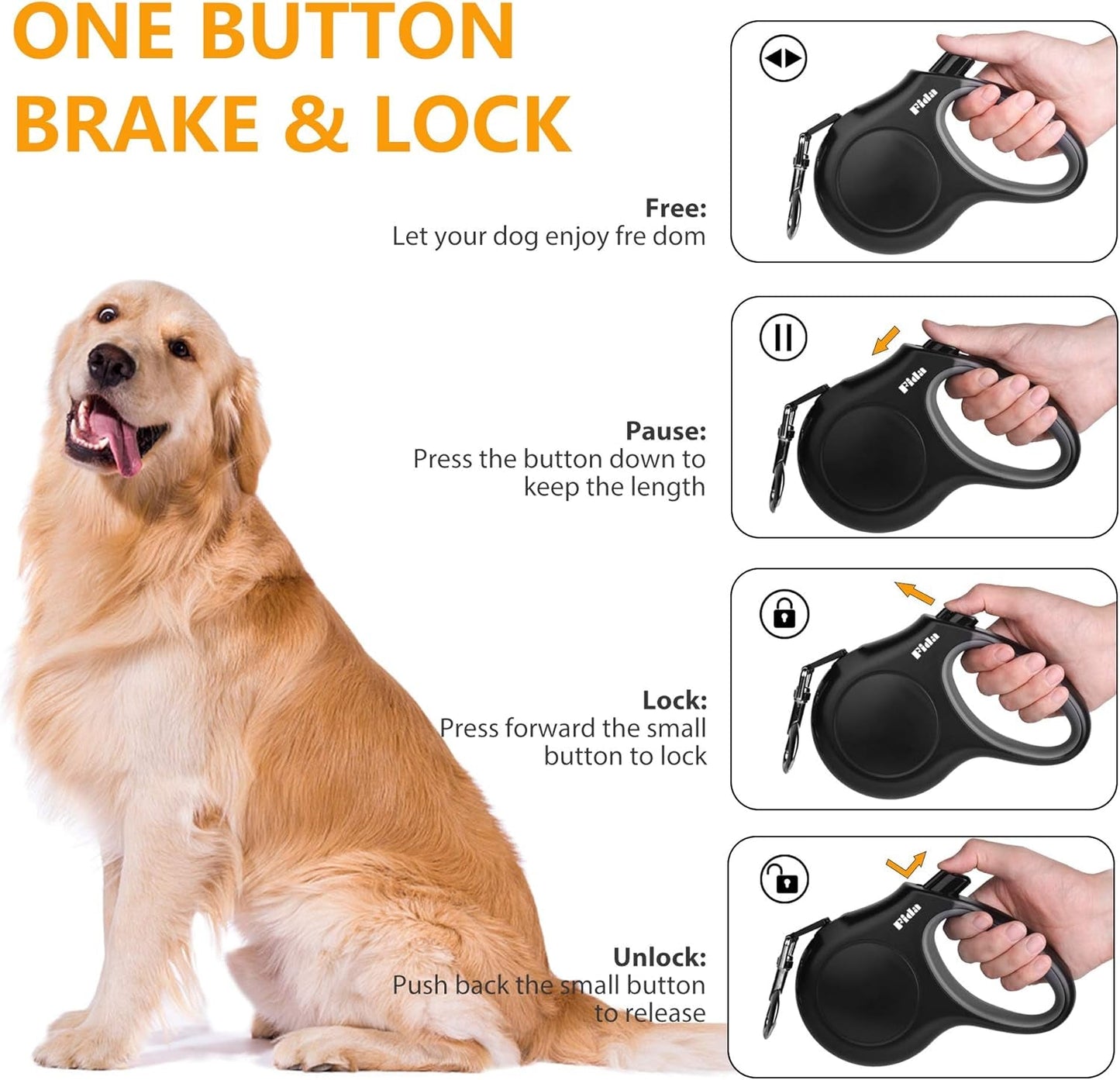 ONE BUTTON BRAKE & LOCK

Free:
Let your dog enjoy fre dom

Fida

Pause:
Press the button down to keep the length

Fida

Lock:
Press forward the small button to lock

Fida

Unlock:
Push back the small button to release

Fida