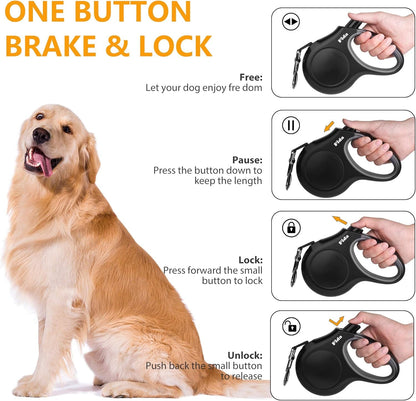 ONE BUTTON BRAKE & LOCK

Free:
Let your dog enjoy fre dom

Fida

Pause:
Press the button down to keep the length

Fida

Lock:
Press forward the small button to lock

Fida

Unlock:
Push back the small button to release

Fida